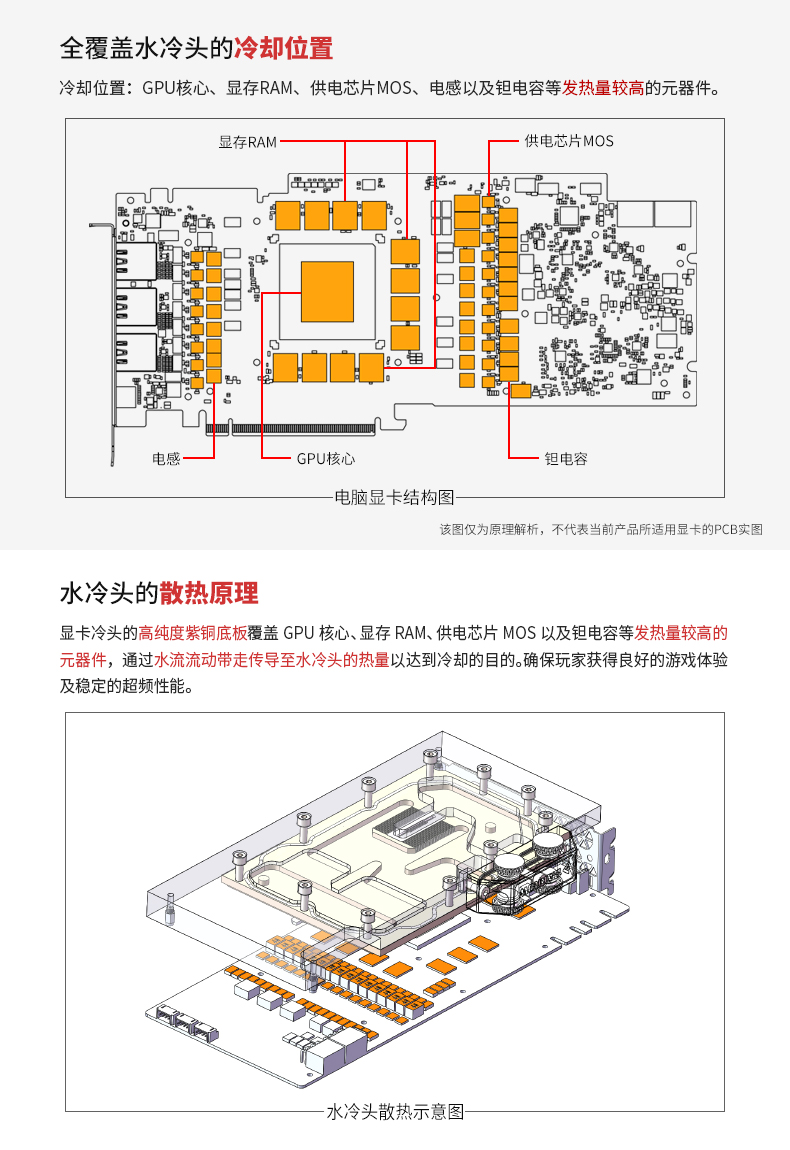 全覆盖水冷头的冷却位置

冷却位置：GPU核心、显存RAM、供电芯片MOS、电感以及钽电容等发热量较高的元器件。

显存RAM
供电芯片MOS
电感
GPU核心
钽电容
电脑显卡结构图

该图仅为原理解析，不代表当前产品所适用显卡的PCB实图

水冷头的散热原理

显卡冷头的高纯度紫铜底板覆盖 GPU 核心、显存 RAM、供电芯片 MOS 以及钽电容等发热量较高的元器件，通过水流流动带走传导至水冷头的热量以达到冷却的目的。确保玩家获得良好的游戏体验及稳定的超频性能。

水冷头散热示意图