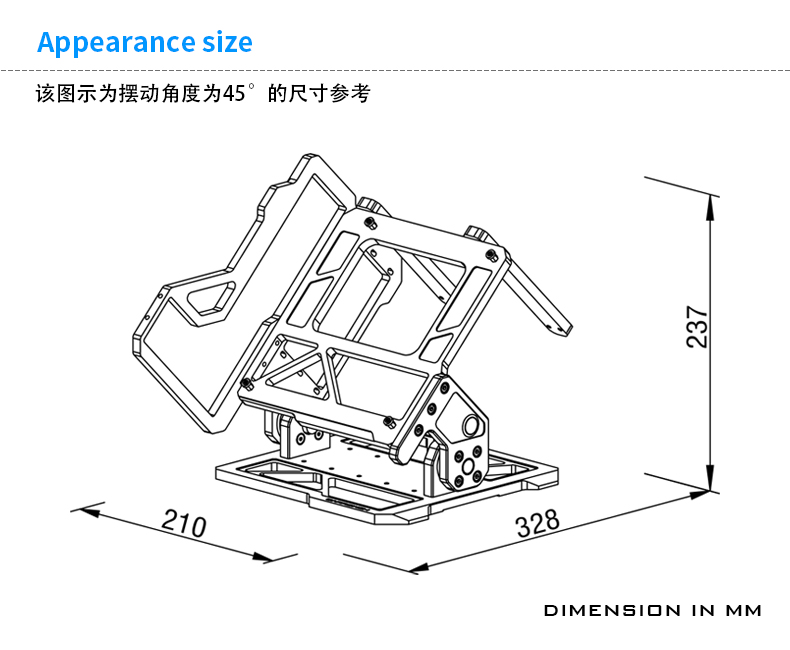 Appearance size

该图示为摆动角度为45°的尺寸参考

237

210

328

DIMENSION IN MM