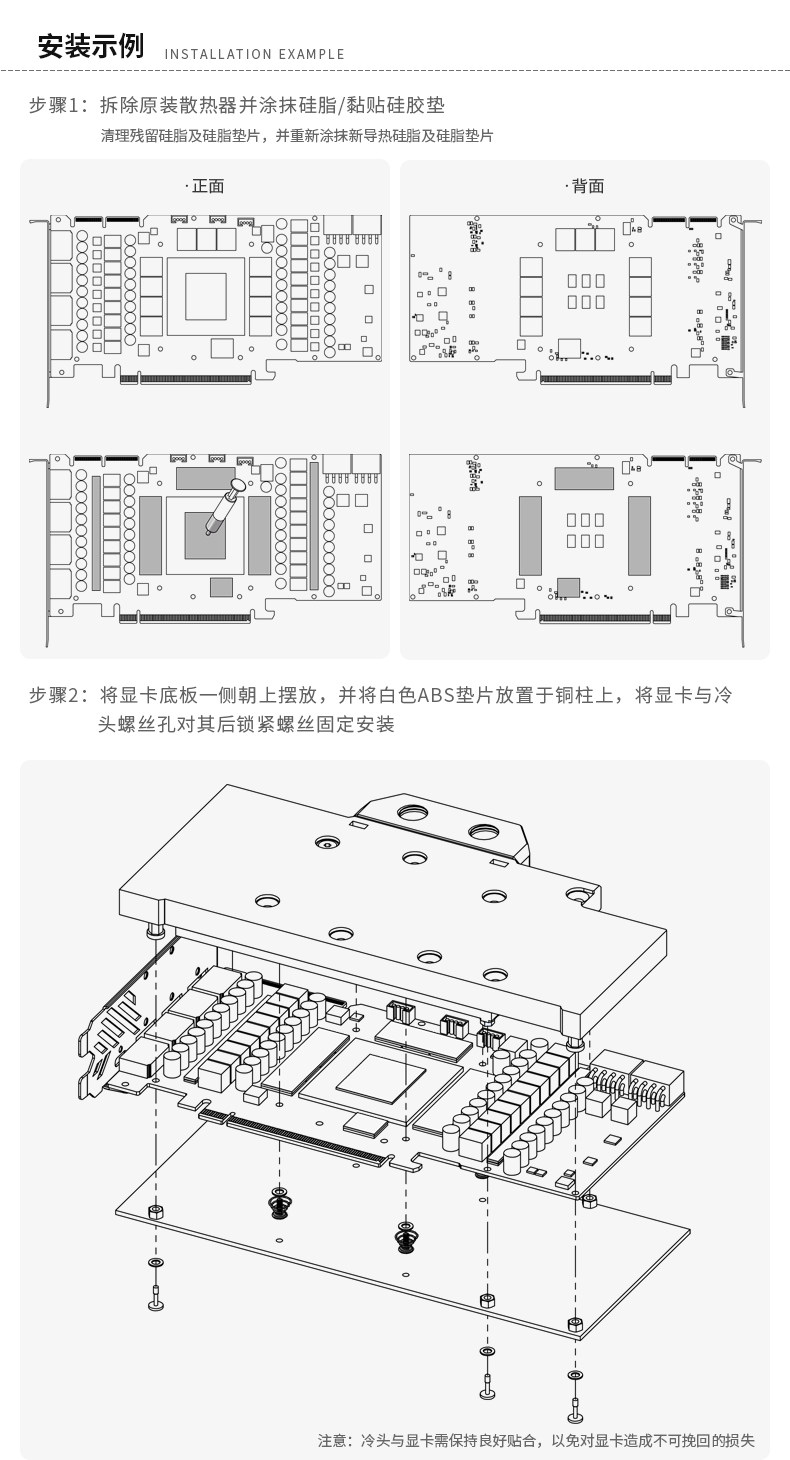 安装示例 INSTALLATION EXAMPLE

步骤1：拆除原装散热器并涂抹硅脂/黏贴硅胶垫

清理残留硅脂及硅脂垫片，并重新涂抹新导热硅脂及硅脂垫片

·正面

·背面

步骤2：将显卡底板一侧朝上摆放，并将白色ABS垫片放置于铜柱上，将显卡与冷头螺丝孔对其后锁紧螺丝固定安装

注意：冷头与显卡需保持良好贴合，以免对显卡造成不可挽回的损失